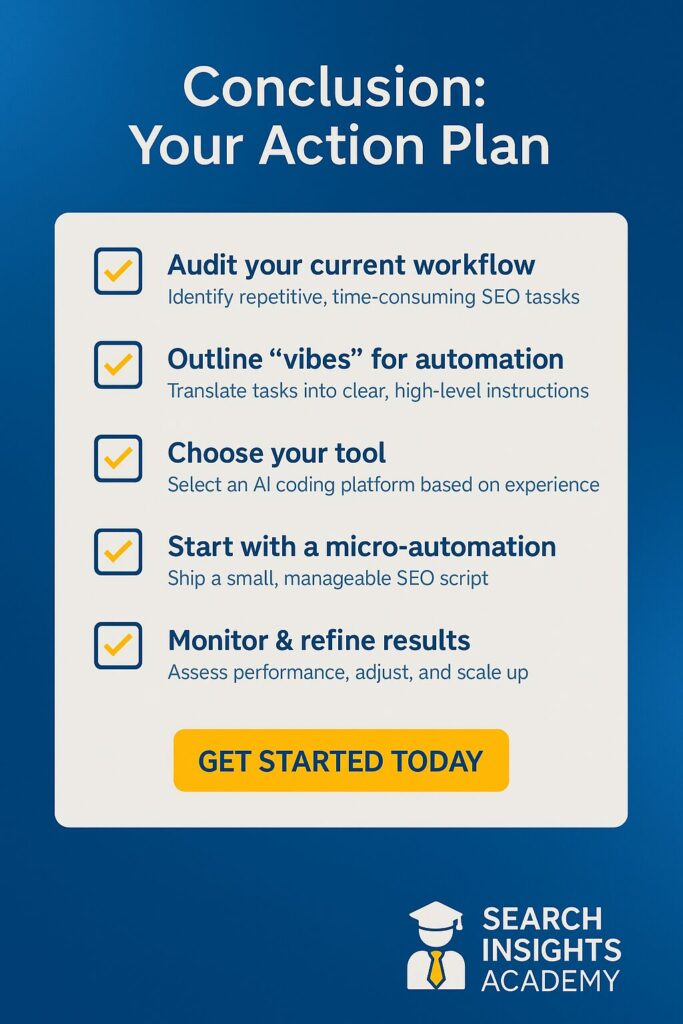 Conclusion:
Your Action Plan

Audit your current workflow
Identify repetitive, time-consuming SEO tassks

Outline “vibes” for automation
Translate tasks into clear, high-level instructions

Choose your tool
Select an AI coding platform based on experience

Start with a micro-automation
Ship a small, manageable SEO script

Monitor & refine results
Assess performance, adjust, and scale up

GET STARTED TODAY

SEARCH INSIGHTS ACADEMY